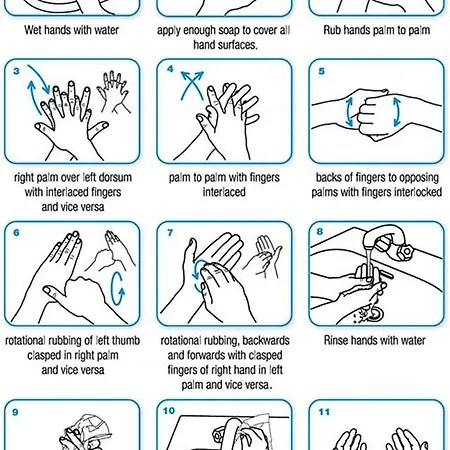 Wet hands with water

apply enough soap to cover all hand surfaces.

Rub hands palm to palm

3

right palm over left dorsum with interlaced fingers and vice versa

4

palm to palm with fingers interlaced

5

backs of fingers to opposing palms with fingers interlocked

6

rotational rubbing of left thumb clasped in right palm and vice versa

7

rotational rubbing, backwards and forwards with clasped fingers of right hand in left palm and vice versa.

8

Rinse hands with water

9

10

11